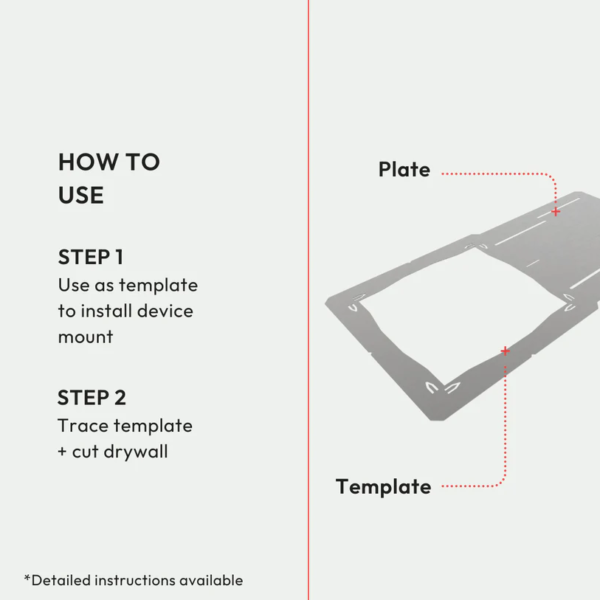 HOW TO USE

STEP 1
Use as template to install device mount

STEP 2
Trace template + cut drywall

*Detailed instructions available

Plate

Template