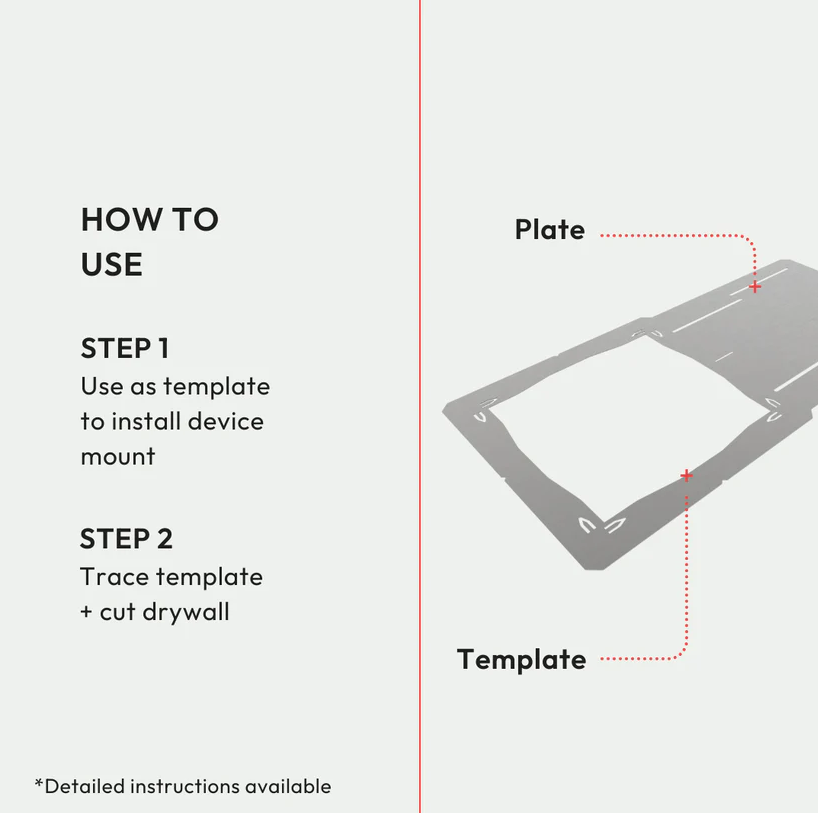 HOW TO USE

STEP 1
Use as template to install device mount

STEP 2
Trace template + cut drywall

*Detailed instructions available

Plate

Template