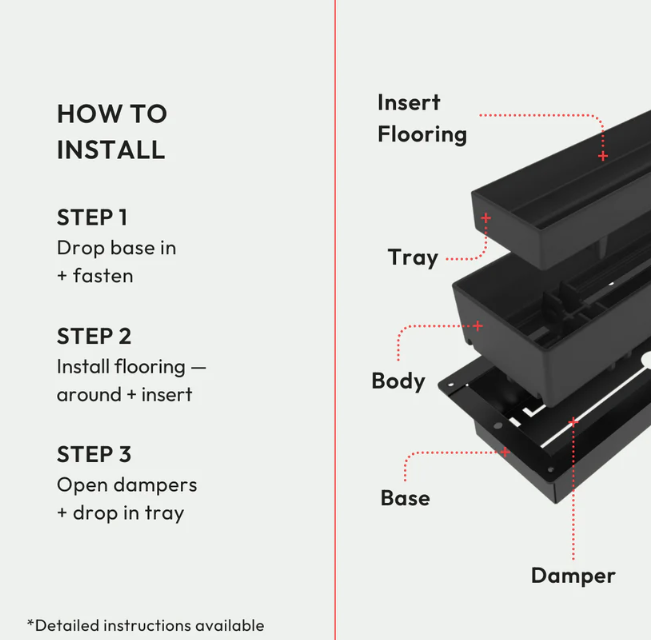 HOW TO INSTALL

STEP 1
Drop base in + fasten

STEP 2
Install flooring — around + insert

STEP 3
Open dampers + drop in tray

*Detailed instructions available

Insert Flooring

Tray

Body

Base

Damper