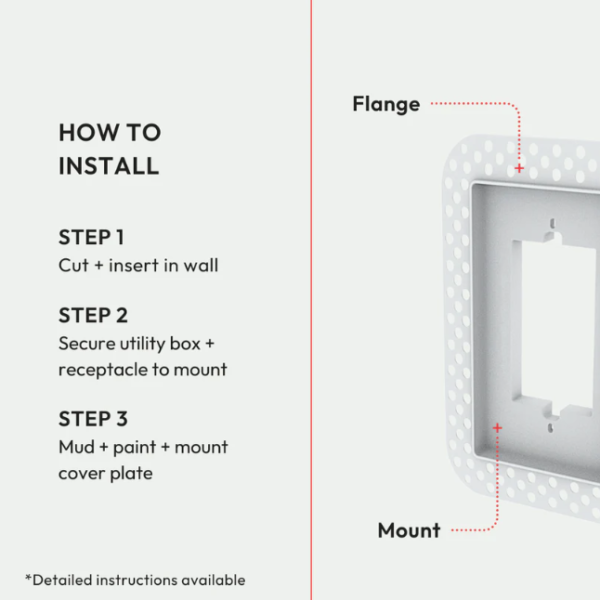 HOW TO INSTALL

STEP 1
Cut + insert in wall

STEP 2
Secure utility box + receptacle to mount

STEP 3
Mud + paint + mount cover plate

*Detailed instructions available

Flange

Mount