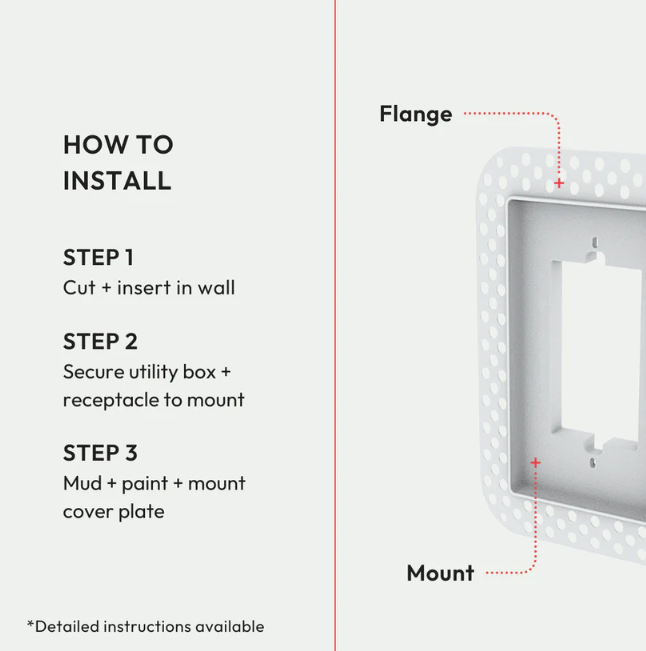 HOW TO
INSTALL

STEP 1
Cut + insert in wall

STEP 2
Secure utility box + receptacle to mount

STEP 3
Mud + paint + mount cover plate

*Detailed instructions available

Flange

Mount