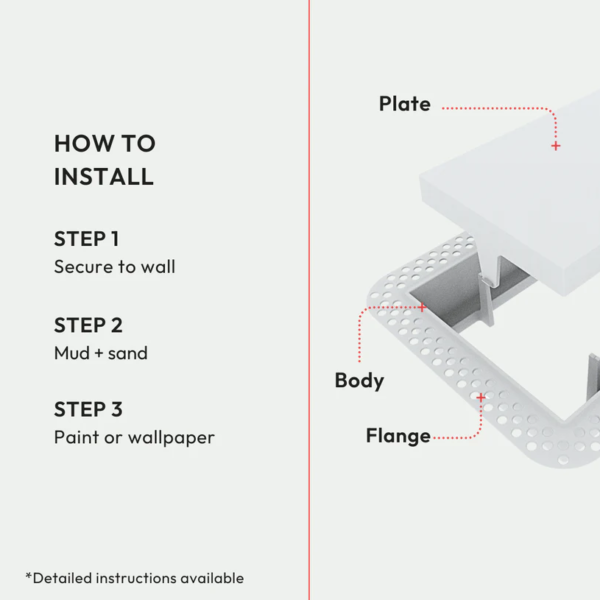 HOW TO INSTALL

STEP 1
Secure to wall

STEP 2
Mud + sand

STEP 3
Paint or wallpaper

*Detailed instructions available

Plate

Body

Flange