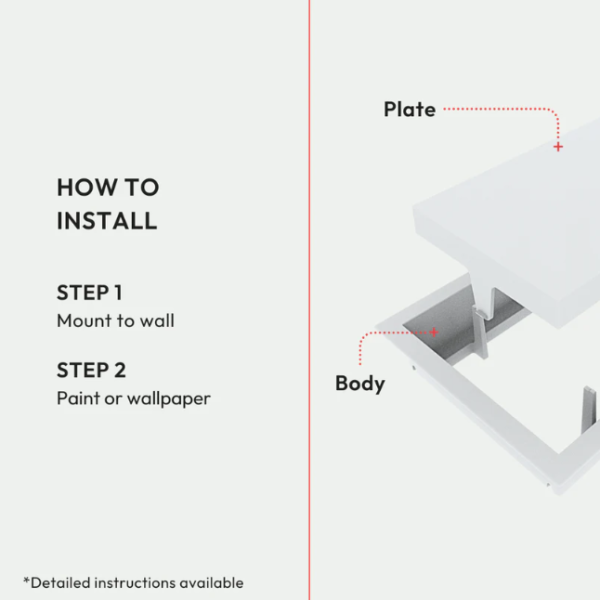 HOW TO INSTALL

STEP 1
Mount to wall

STEP 2
Paint or wallpaper

*Detailed instructions available

Plate

Body