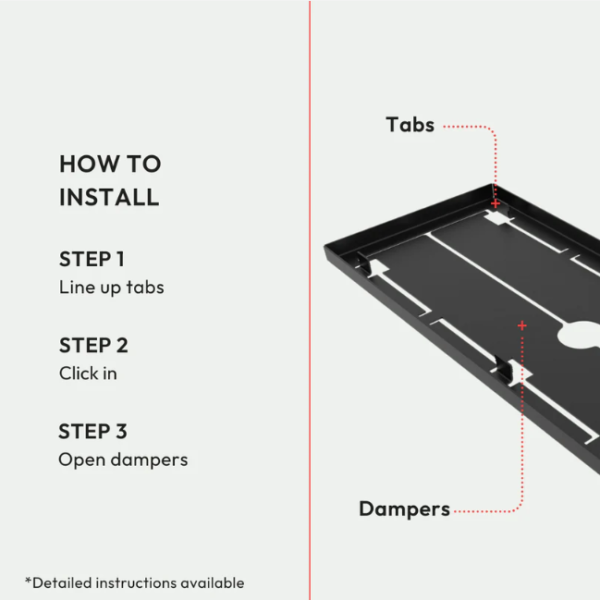 HOW TO INSTALL

STEP 1
Line up tabs

STEP 2
Click in

STEP 3
Open dampers

*Detailed instructions available

Tabs

Dampers