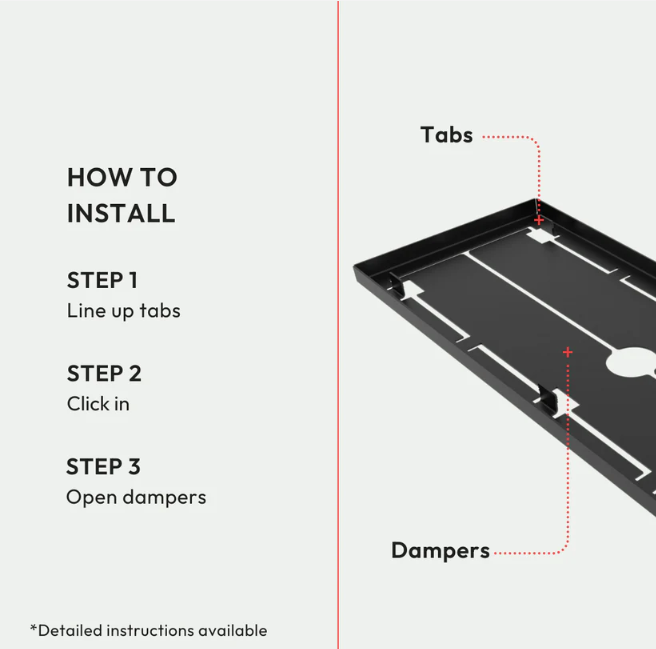 HOW TO INSTALL

STEP 1
Line up tabs

STEP 2
Click in

STEP 3
Open dampers

*Detailed instructions available

Tabs

Dampers