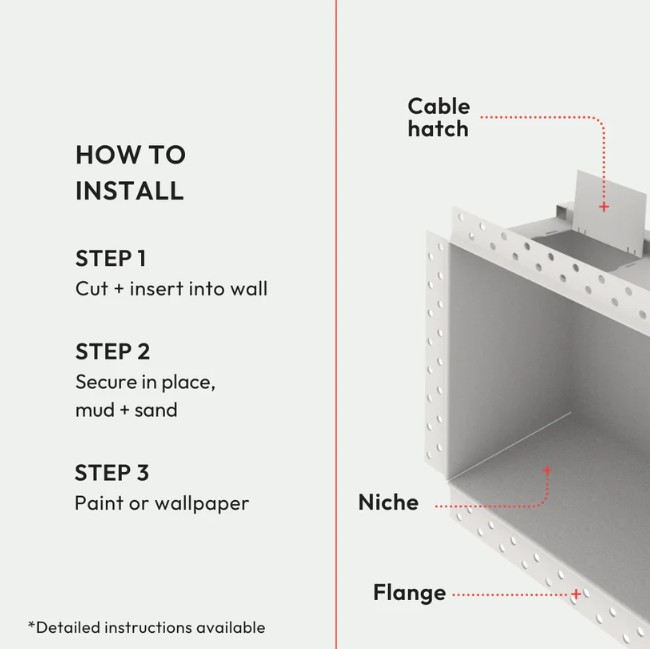 HOW TO INSTALL

STEP 1
Cut + insert into wall

STEP 2
Secure in place, mud + sand

STEP 3
Paint or wallpaper

*Detailed instructions available

Cable hatch

Niche

Flange