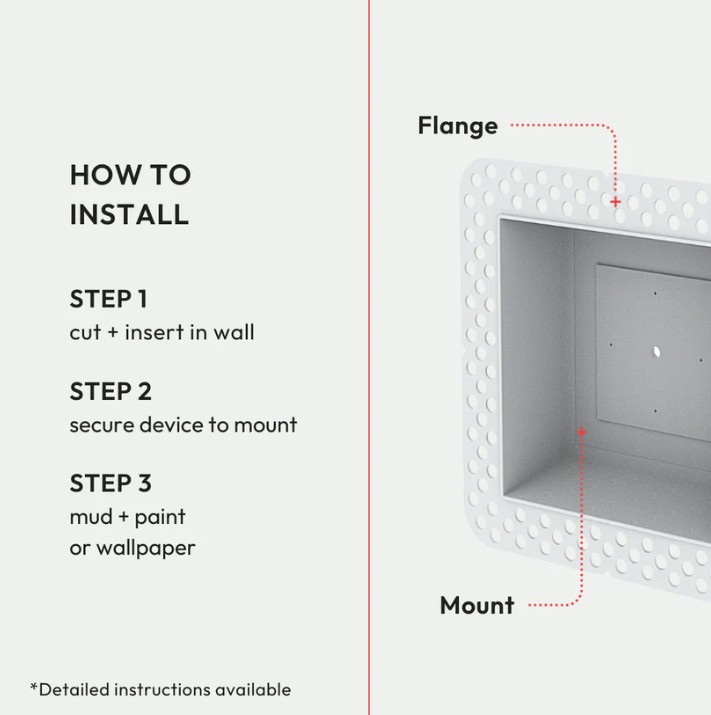 HOW TO INSTALL

STEP 1
cut + insert in wall

STEP 2
secure device to mount

STEP 3
mud + paint or wallpaper

*Detailed instructions available

Flange

Mount