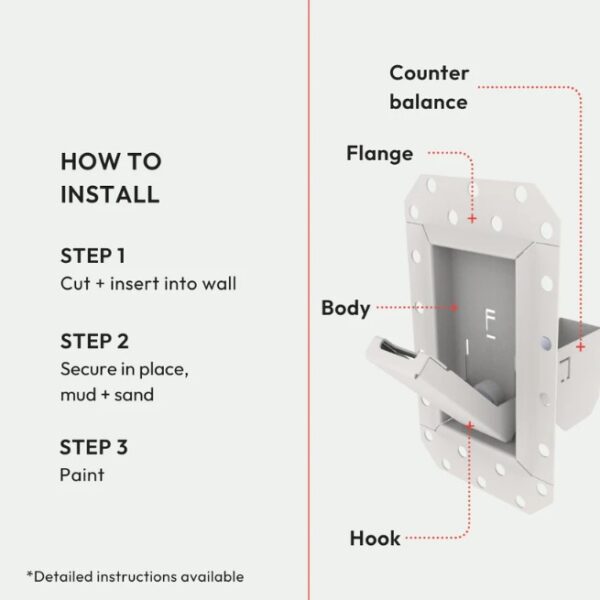 HOW TO INSTALL

STEP 1
Cut + insert into wall

STEP 2
Secure in place, mud + sand

STEP 3
Paint

*Detailed instructions available

Counter balance

Flange

Body

Hook