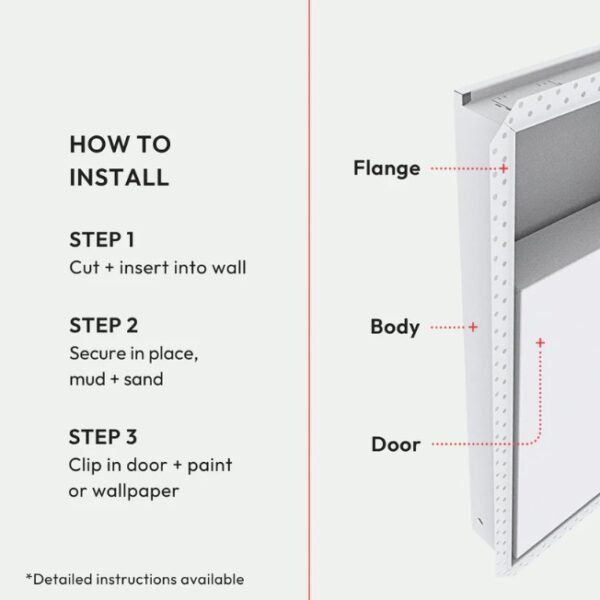 HOW TO INSTALL

STEP 1
Cut + insert into wall

STEP 2
Secure in place, mud + sand

STEP 3
Clip in door + paint or wallpaper

*Detailed instructions available

Flange

Body

Door