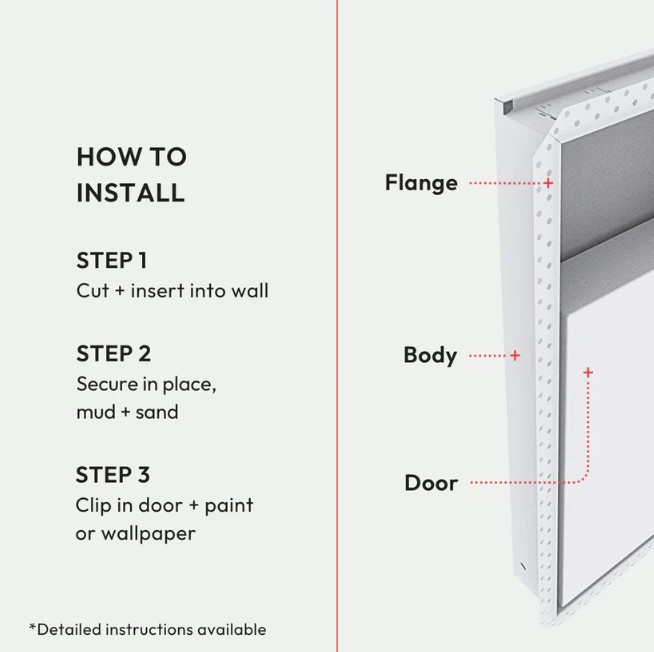 HOW TO INSTALL

STEP 1
Cut + insert into wall

STEP 2
Secure in place, mud + sand

STEP 3
Clip in door + paint or wallpaper

*Detailed instructions available

Flange

Body

Door