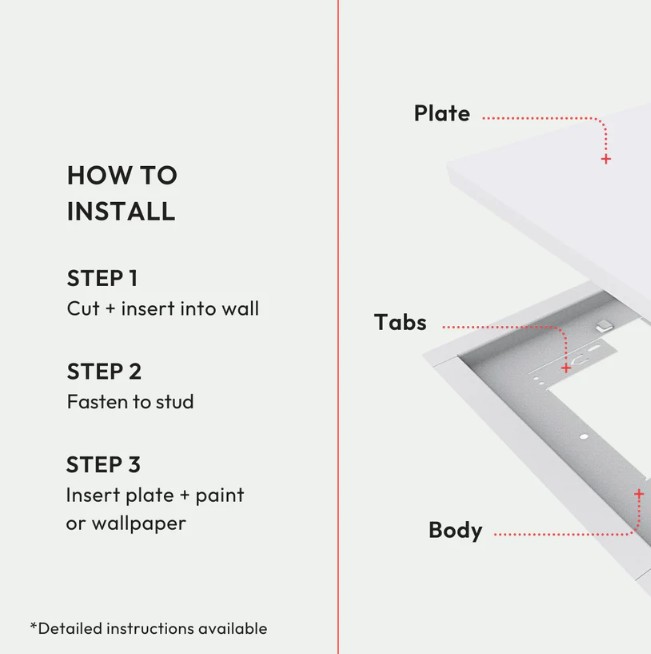 HOW TO INSTALL

STEP 1
Cut + insert into wall

STEP 2
Fasten to stud

STEP 3
Insert plate + paint or wallpaper

*Detailed instructions available

Plate

Tabs

Body