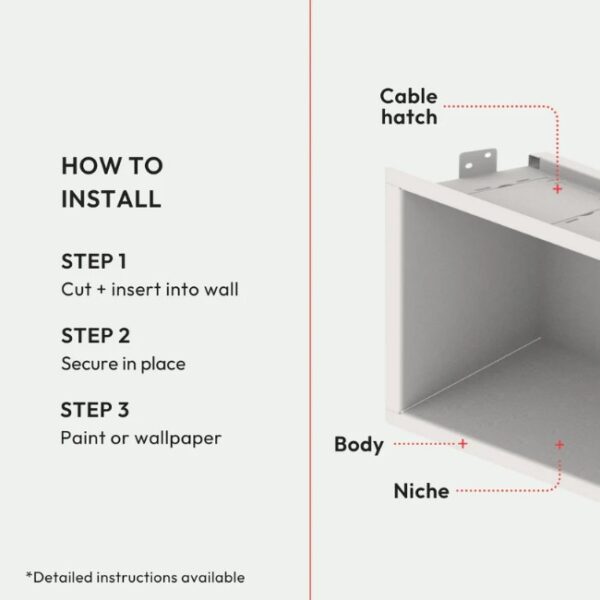 HOW TO INSTALL

STEP 1
Cut + insert into wall

STEP 2
Secure in place

STEP 3
Paint or wallpaper

*Detailed instructions available

Cable hatch

Body

Niche