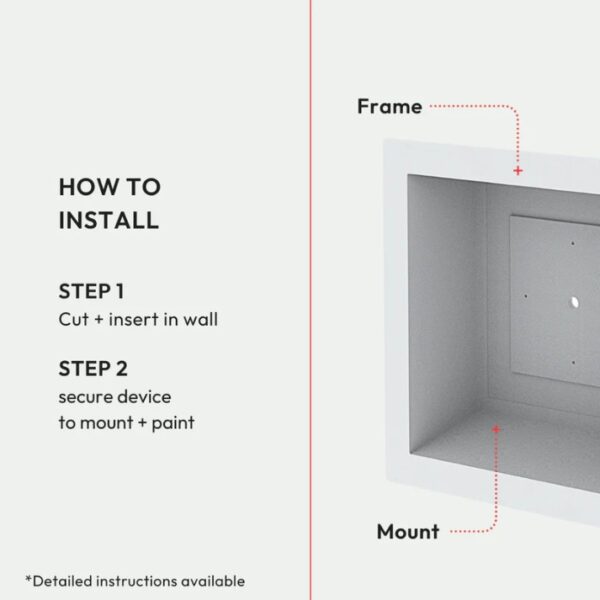 HOW TO INSTALL

STEP 1
Cut + insert in wall

STEP 2
secure device to mount + paint

*Detailed instructions available

Frame

Mount