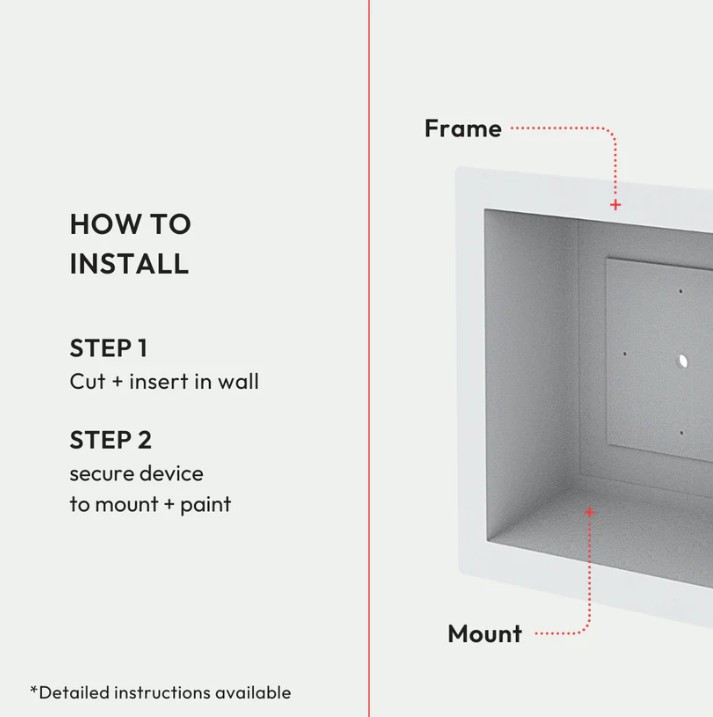 HOW TO INSTALL

STEP 1
Cut + insert in wall

STEP 2
secure device to mount + paint

*Detailed instructions available

Frame

Mount