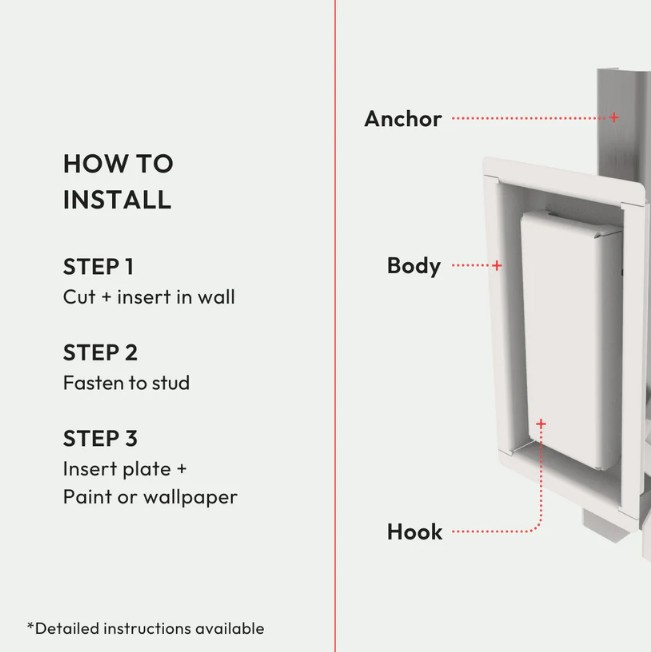 HOW TO INSTALL

STEP 1
Cut + insert in wall

STEP 2
Fasten to stud

STEP 3
Insert plate +
Paint or wallpaper

*Detailed instructions available

Anchor

Body

Hook