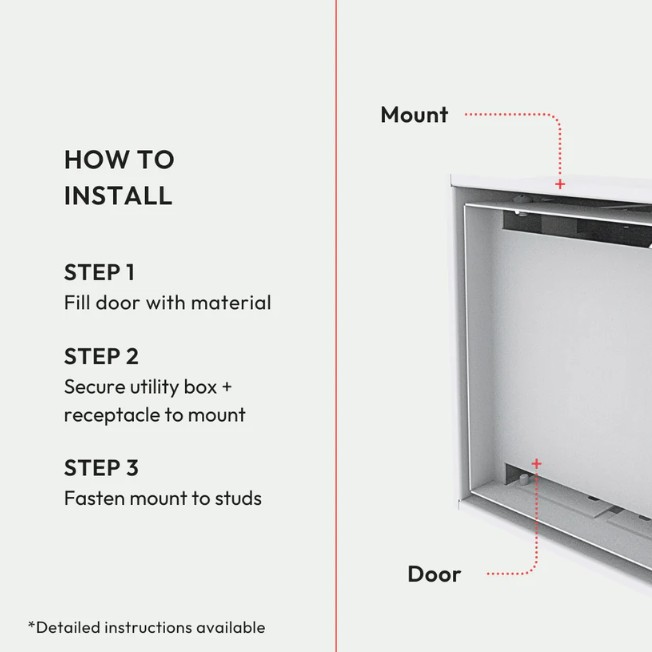 HOW TO INSTALL

STEP 1
Fill door with material

STEP 2
Secure utility box + receptacle to mount

STEP 3
Fasten mount to studs

*Detailed instructions available

Mount

Door