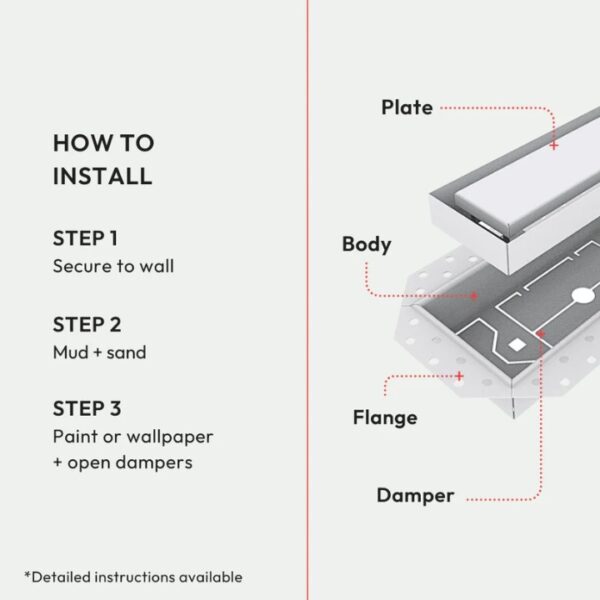 HOW TO INSTALL

STEP 1
Secure to wall

STEP 2
Mud + sand

STEP 3
Paint or wallpaper + open dampers

*Detailed instructions available

Plate

Body

Flange

Damper