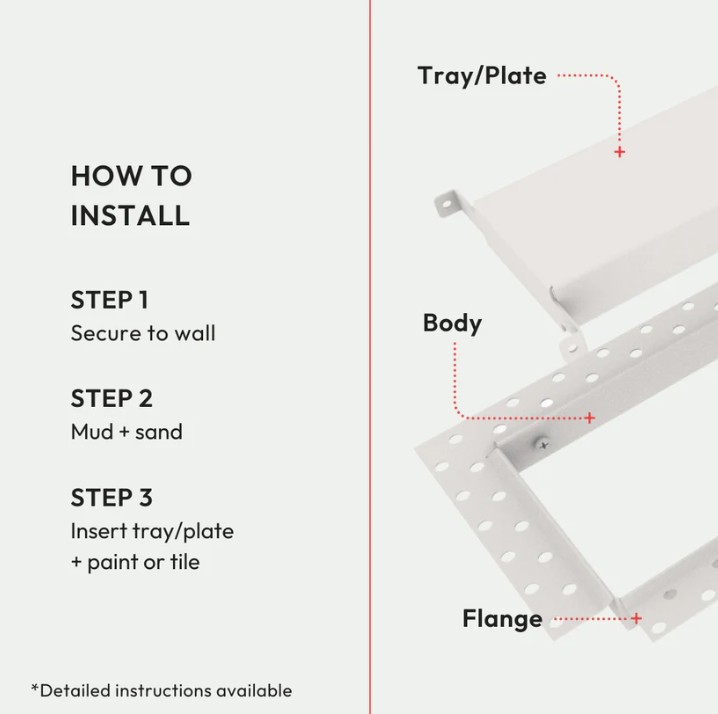 HOW TO INSTALL

STEP 1
Secure to wall

STEP 2
Mud + sand

STEP 3
Insert tray/plate + paint or tile

*Detailed instructions available

Tray/Plate

Body

Flange