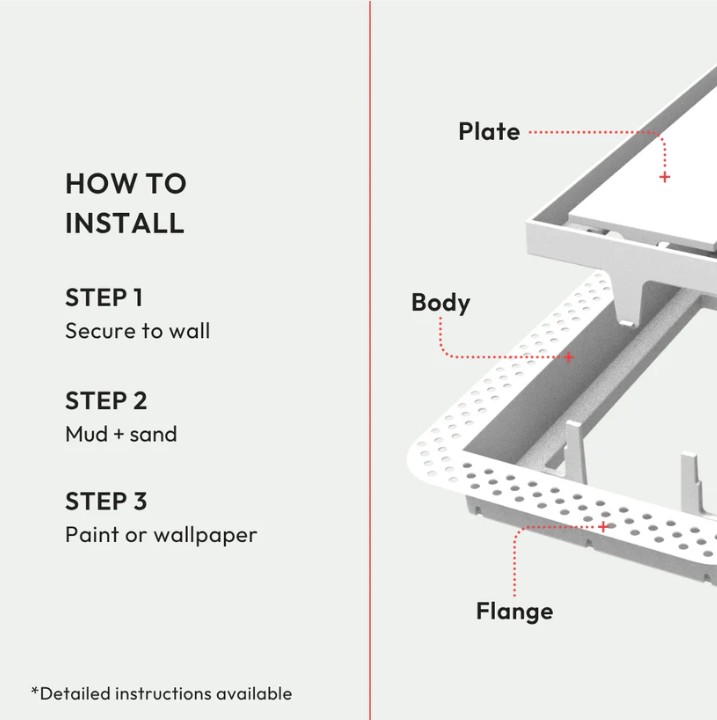 HOW TO
INSTALL

STEP 1
Secure to wall

STEP 2
Mud + sand

STEP 3
Paint or wallpaper

*Detailed instructions available

Plate

Body

Flange