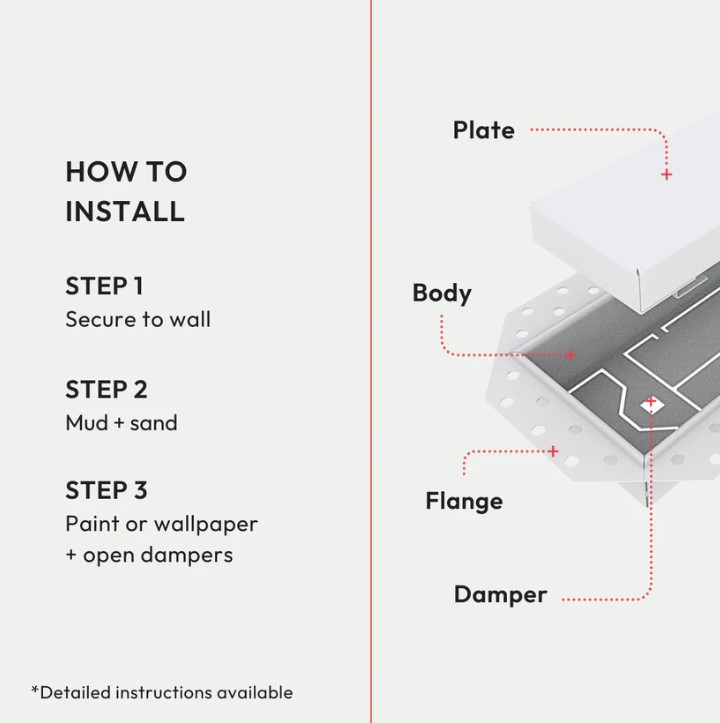 HOW TO INSTALL

STEP 1
Secure to wall

STEP 2
Mud + sand

STEP 3
Paint or wallpaper + open dampers

*Detailed instructions available

Plate

Body

Flange

Damper