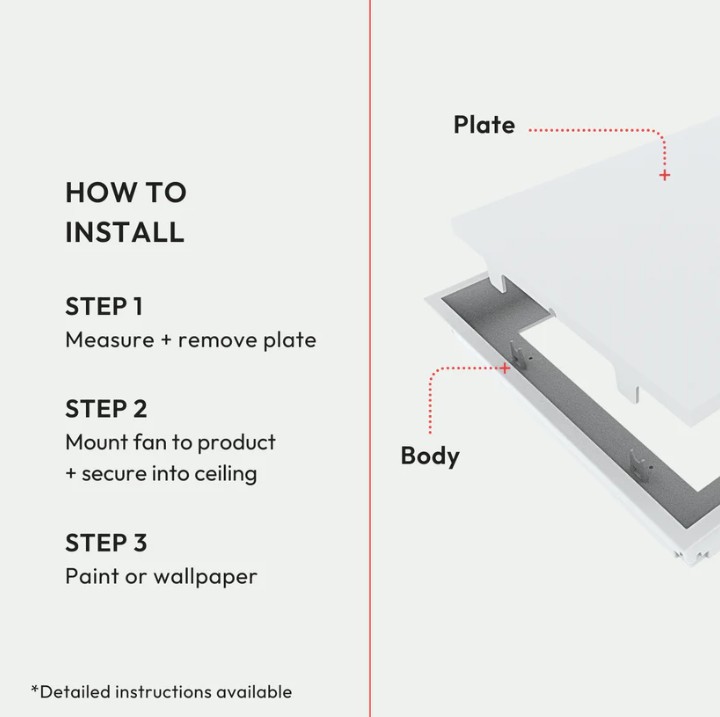 HOW TO INSTALL

STEP 1
Measure + remove plate

STEP 2
Mount fan to product + secure into ceiling

STEP 3
Paint or wallpaper

*Detailed instructions available

Plate

Body