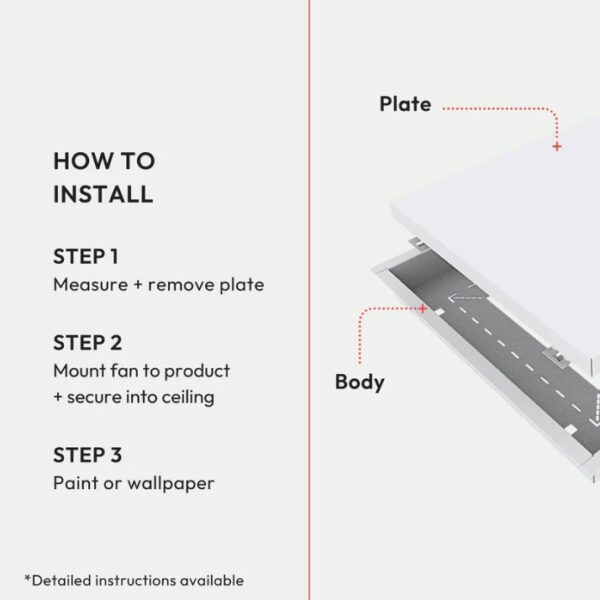 HOW TO INSTALL

STEP 1
Measure + remove plate

STEP 2
Mount fan to product + secure into ceiling

STEP 3
Paint or wallpaper

*Detailed instructions available

Plate

Body