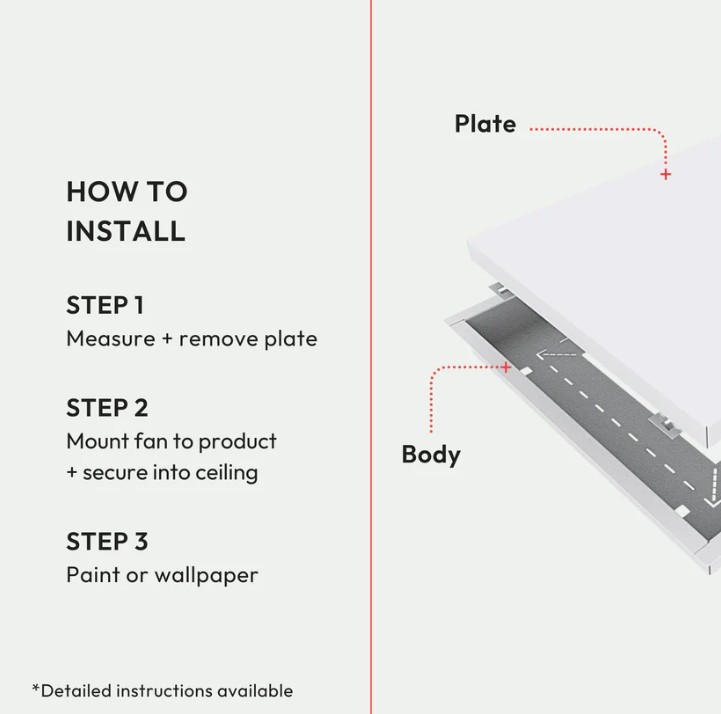 HOW TO INSTALL

STEP 1
Measure + remove plate

STEP 2
Mount fan to product + secure into ceiling

STEP 3
Paint or wallpaper

*Detailed instructions available

Plate

Body