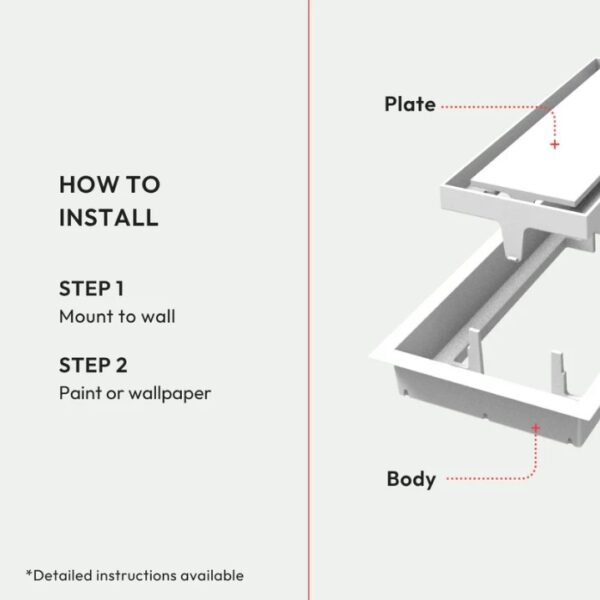 HOW TO INSTALL

STEP 1
Mount to wall

STEP 2
Paint or wallpaper

*Detailed instructions available

Plate

Body