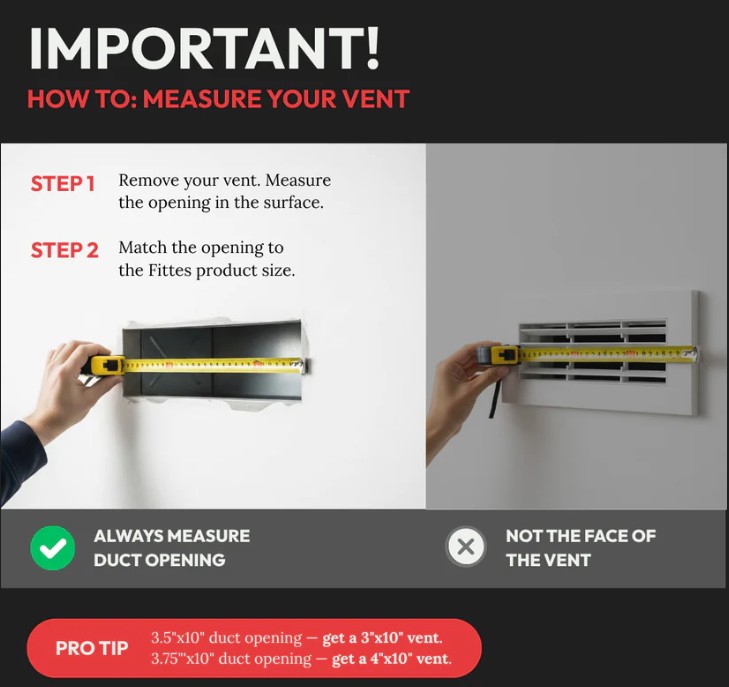 IMPORTANT!

HOW TO: MEASURE YOUR VENT

STEP 1 Remove your vent. Measure the opening in the surface.

STEP 2 Match the opening to the Fittes product size.

ALWAYS MEASURE DUCT OPENING

NOT THE FACE OF THE VENT

PRO TIP 3.5"x10" duct opening — get a 3"x10" vent.
3.75'"x10" duct opening — get a 4"x10" vent.