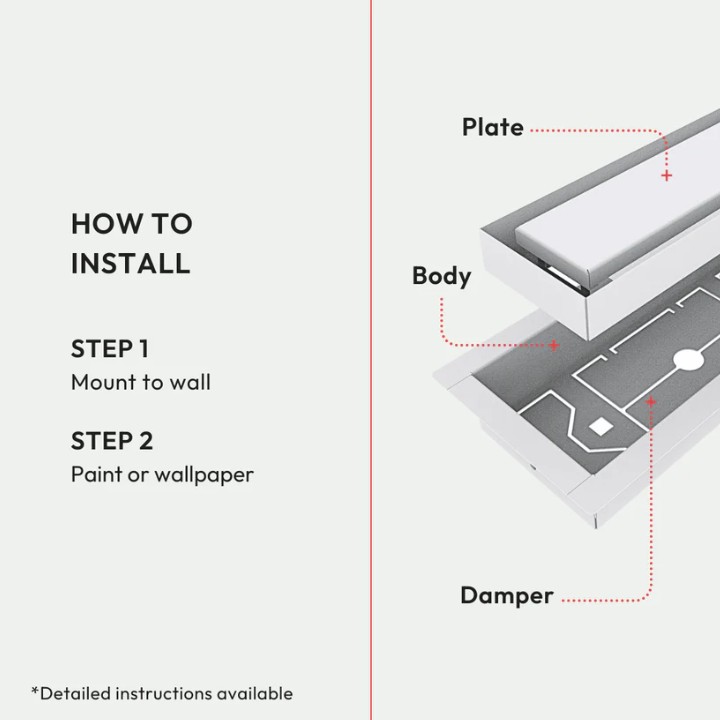 HOW TO INSTALL

STEP 1
Mount to wall

STEP 2
Paint or wallpaper

*Detailed instructions available

Plate

Body

Damper