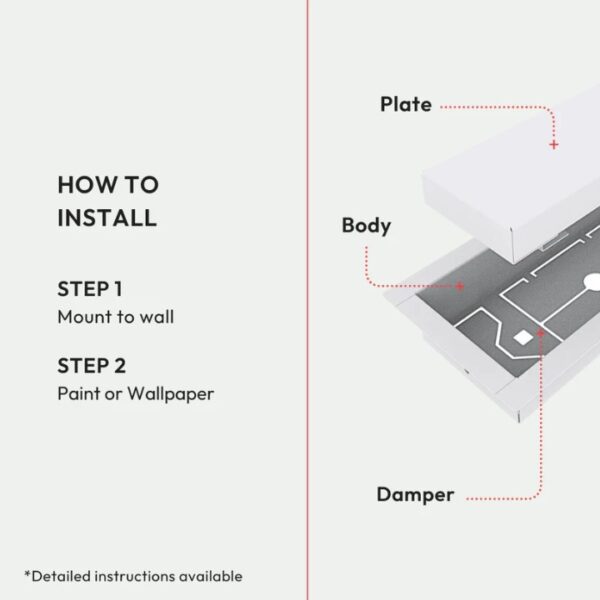 HOW TO INSTALL

STEP 1
Mount to wall

STEP 2
Paint or Wallpaper

*Detailed instructions available

Plate

Body

Damper